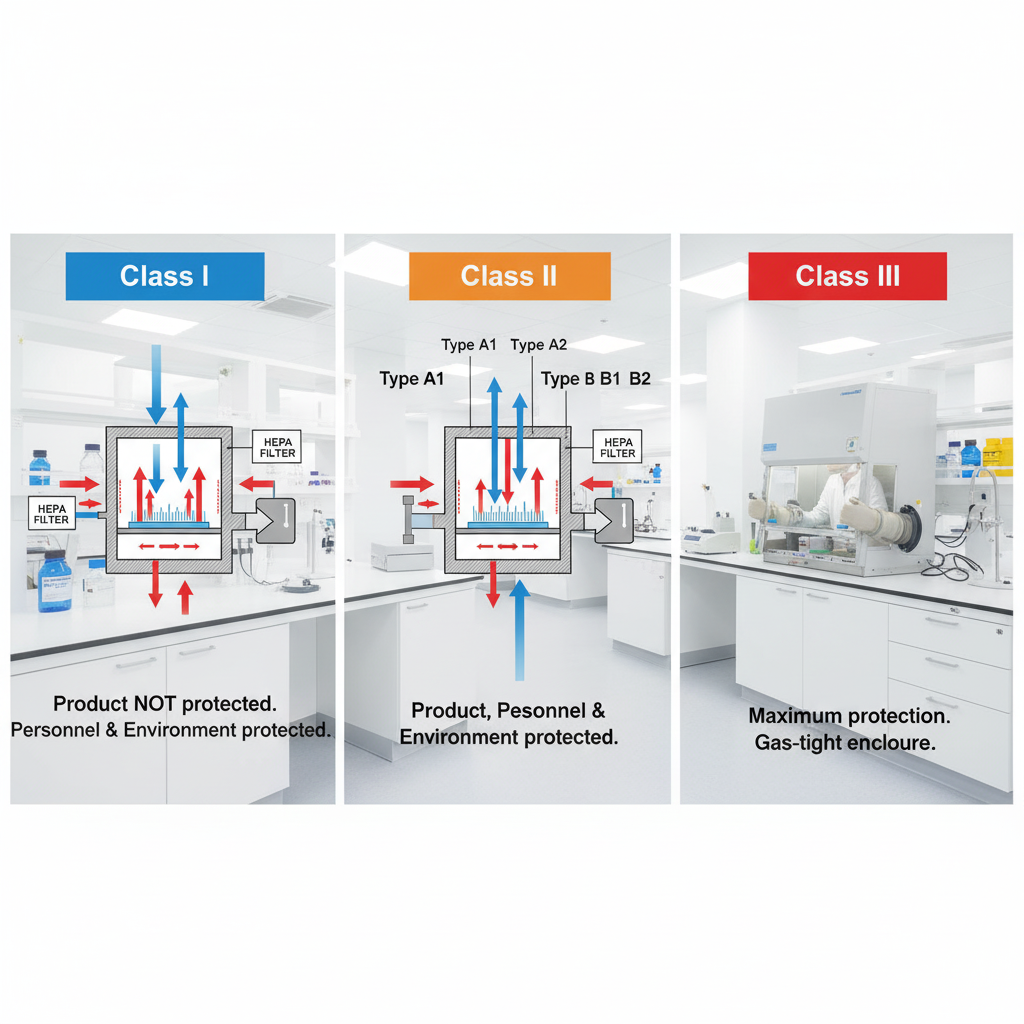 Class I

HEPA FILTER

HEPA FILTER

Product NOT protected. Personnel & Environment protected.

Class II

Type A1 Type A2

Type A1

Type B B1 B2

HEPA FILTER

Product, Pesonnel & Environment protected.

Class III

Maximum protection. Gas-tight encloure.